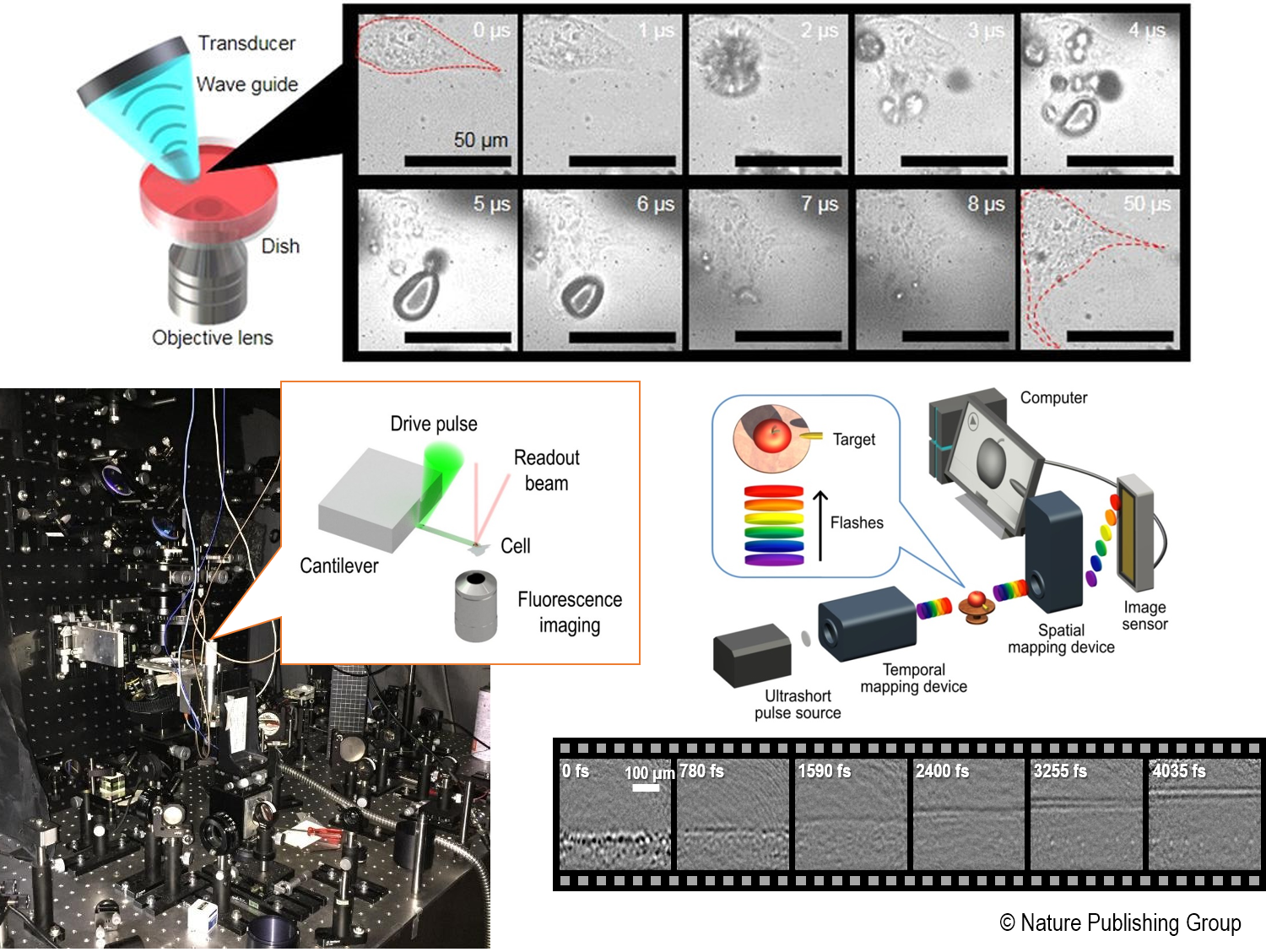 Transducer

Wave guide

Dish

Objective lens

0 μs

50 μm

1 μs

2 μs

3 μs

4 μs

5 μs

6 μs

7 μs

8 μs

50 μs

Drive pulse

Readout beam

Cantilever

Cell

Fluorescence imaging

Target

Flashes

Computer

Image sensor

Spatial mapping device

Temporal mapping device

Ultrashort pulse source

0 fs

100 μm

780 fs

1590 fs

2400 fs

3255 fs

4035 fs

© Nature Publishing Group